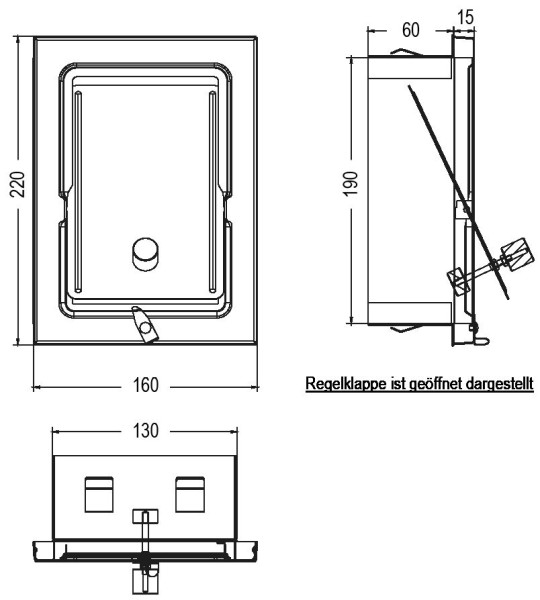 220

160

60

15

190

Regelklappe ist geöffnet dargestellt

130