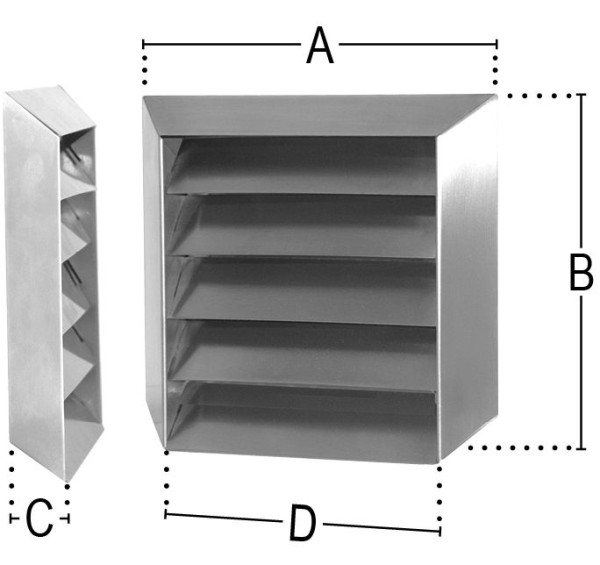 A

B

C

D