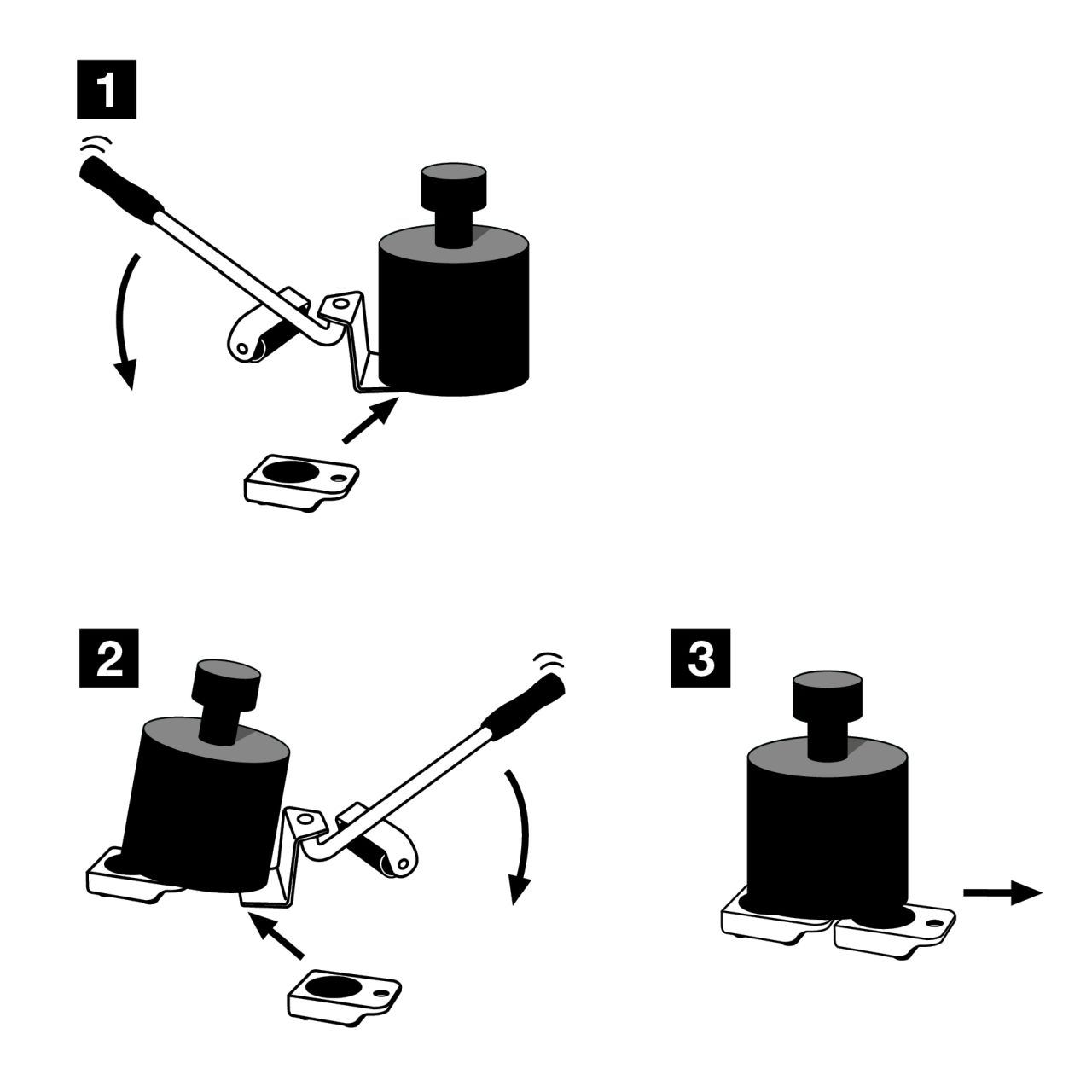 1

2

3