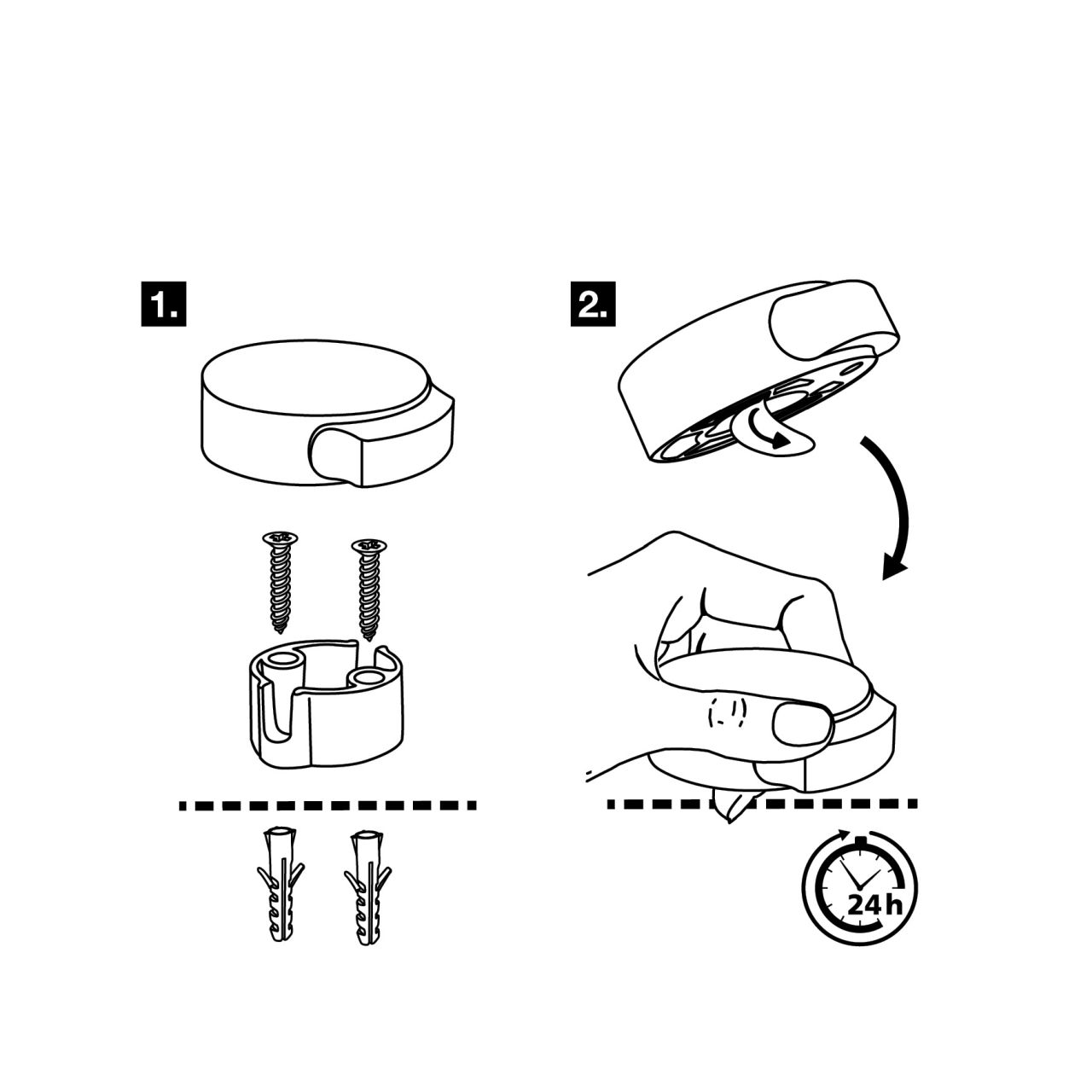 1.

2.

24h